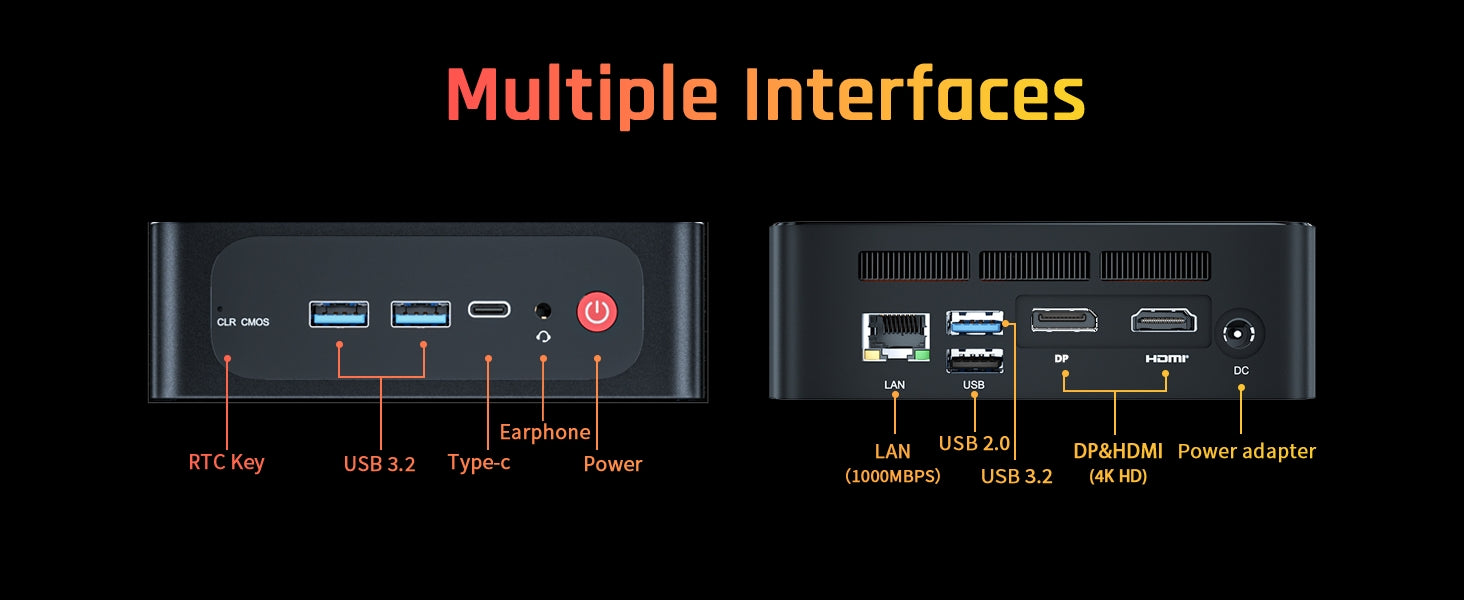 Multiple Interfaces

CLR CMOS

RTC Key

USB 3.2

Type-c

Earphone

Power

LAN

USB

DP

HDMI

DC

LAN
(1000MBPS)

USB 2.0

USB 3.2

DP&HDMI
(4K HD)

Power adapter