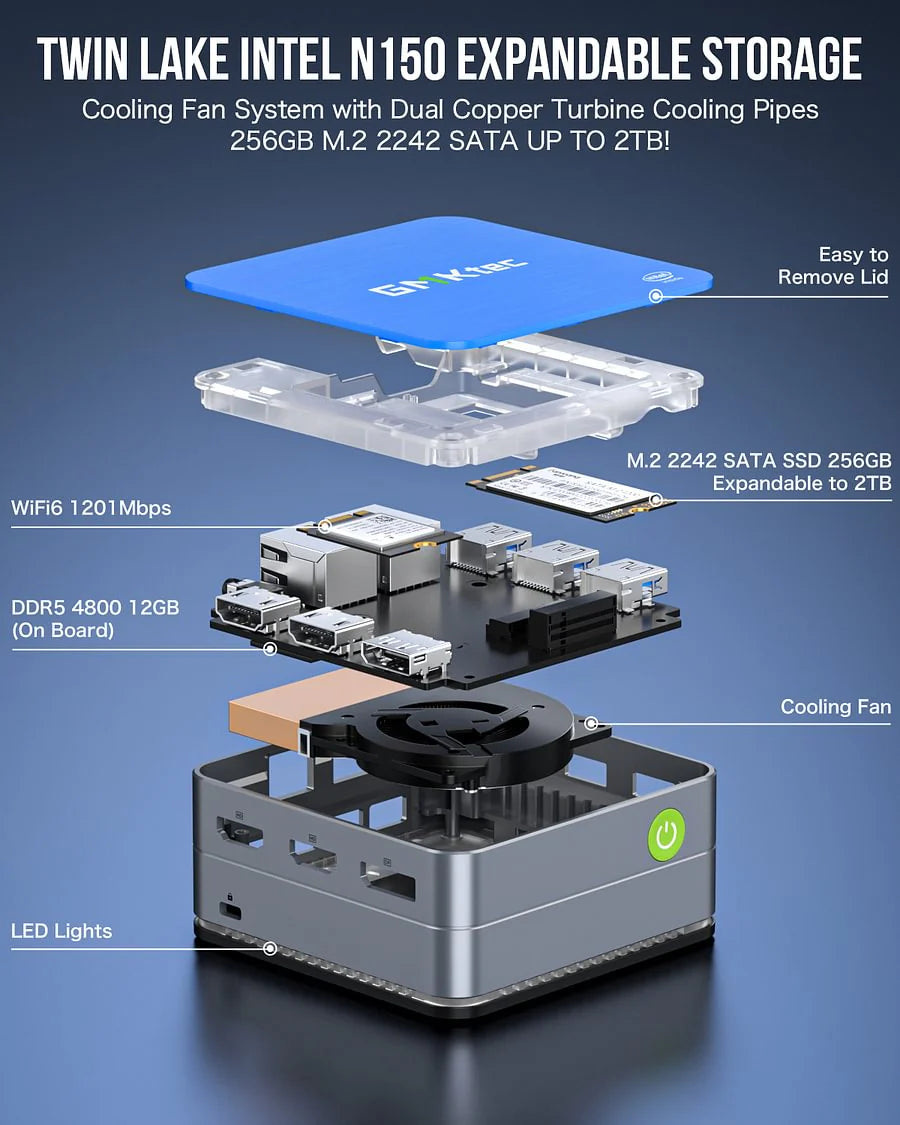 TWIN LAKE INTEL N150 EXPANDABLE STORAGE

Cooling Fan System with Dual Copper Turbine Cooling Pipes
256GB M.2 2242 SATA UP TO 2TB!

GMKtec

Easy to Remove Lid

M.2 2242 SATA SSD 256GB Expandable to 2TB

WiFi6 1201Mbps

DDR5 4800 12GB (On Board)

Cooling Fan

LED Lights